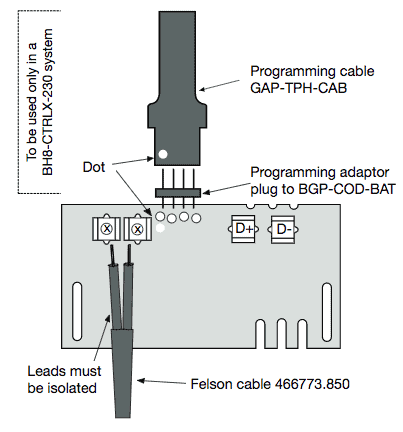 To be used only in a BH8-CTRLX-230 system

Programming cable GAP-TPH-CAB

Dot

Programming adaptor plug to BGP-COD-BAT

D+

D-

Leads must be isolated

Felson cable 466773.850