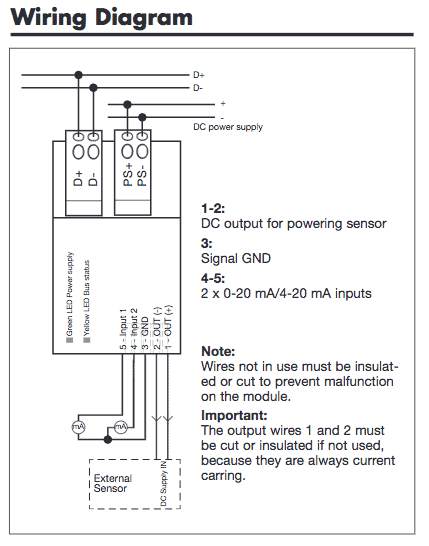 Wiring Diagram

D+
D-
+
-
DC power supply

D+ D- PS+ PS-

Green LED Power supply
Yellow LED Bus status

5 - Input 1
4 - Input 2
3 - GND
2 - OUT (-)
1 - OUT (+)

mA mA

External Sensor
DC Supply IN

1-2:
DC output for powering sensor

3:
Signal GND

4-5:
2 x 0-20 mA/4-20 mA inputs

Note:
Wires not in use must be insulated or cut to prevent malfunction on the module.

Important:
The output wires 1 and 2 must be cut or insulated if not used, because they are always current carring.